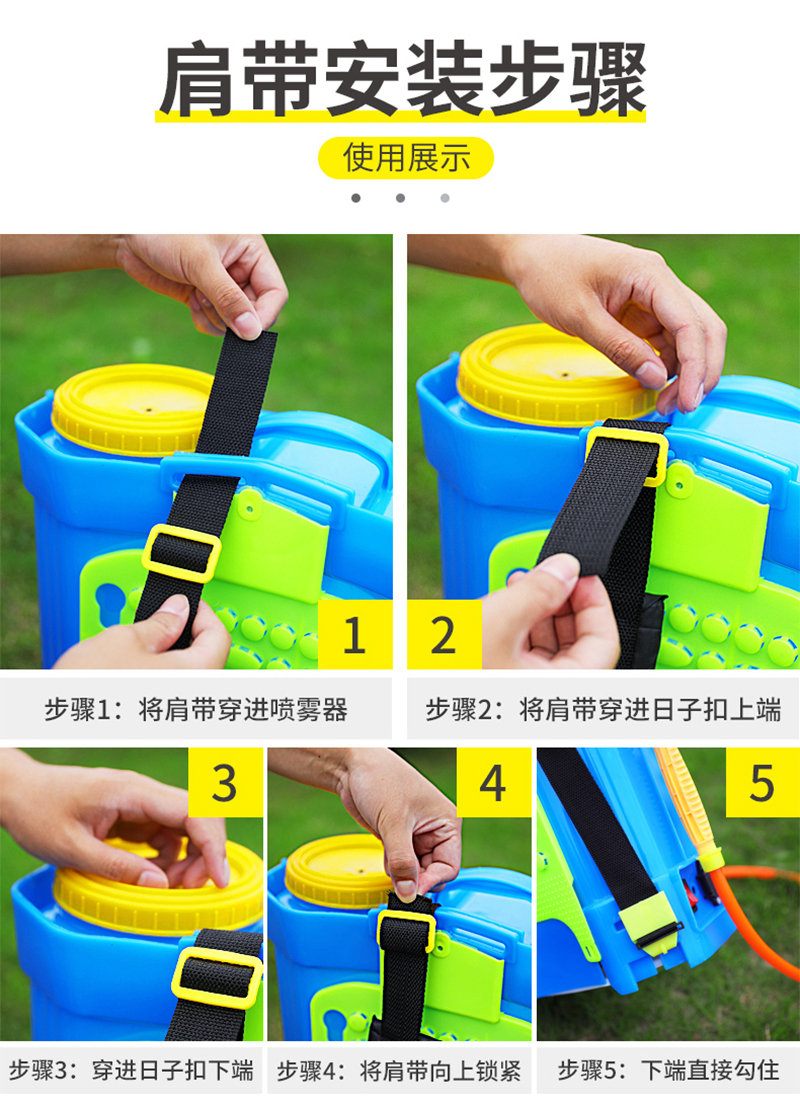 肩带安装步骤

使用展示

1

2

步骤1：将肩带穿进喷雾器

步骤2：将肩带穿进日子扣上端

3

4

5

步骤3：穿进日子扣下端

步骤4：将肩带向上锁紧

步骤5：下端直接勾住